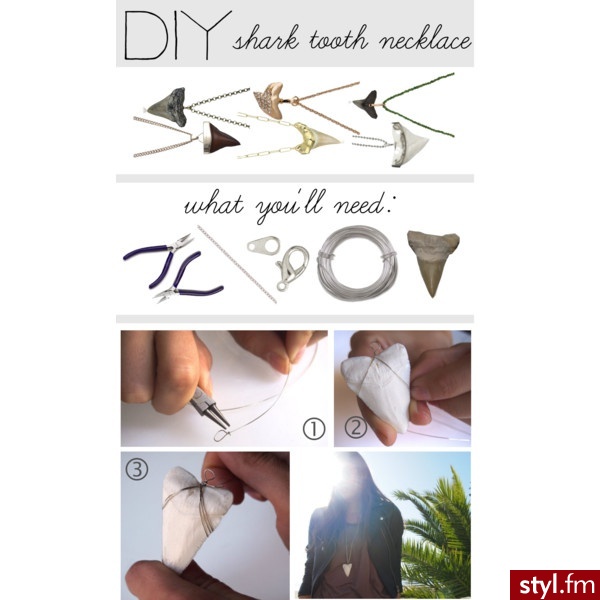 DIY shark tooth necklace

what you'll need:

①

②

③

styl.fm