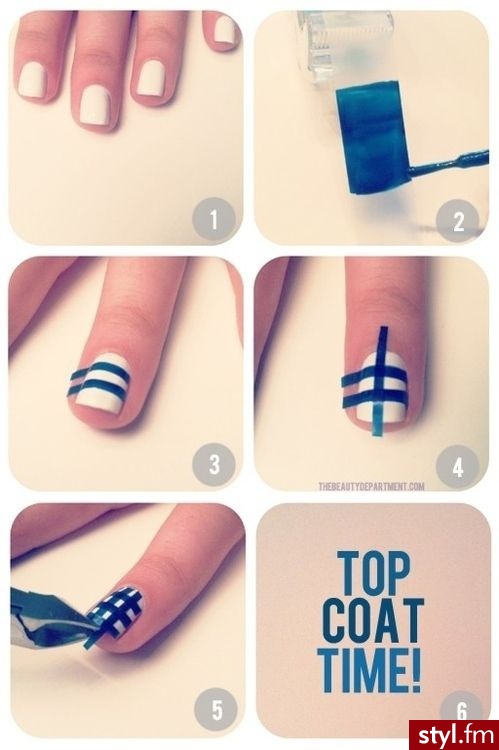 1

2

3

4

THEBEAUTYDEPARTMENT.COM

5

TOP
COAT
TIME!

6

styl.fm