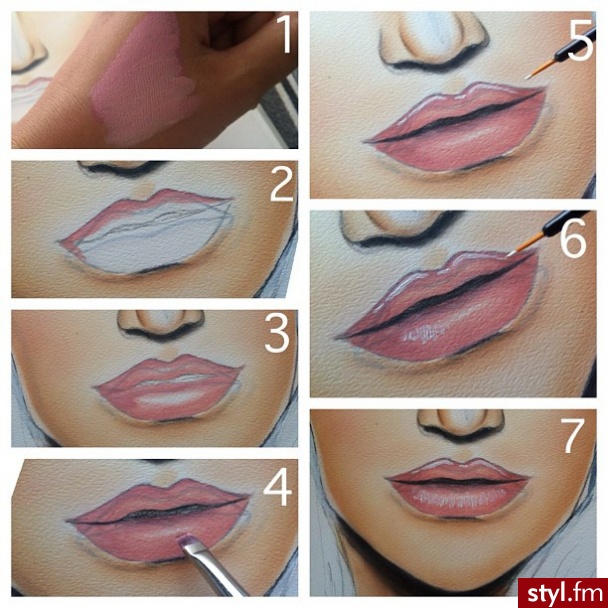 1
2
3
4
5
6
7
styl.fm