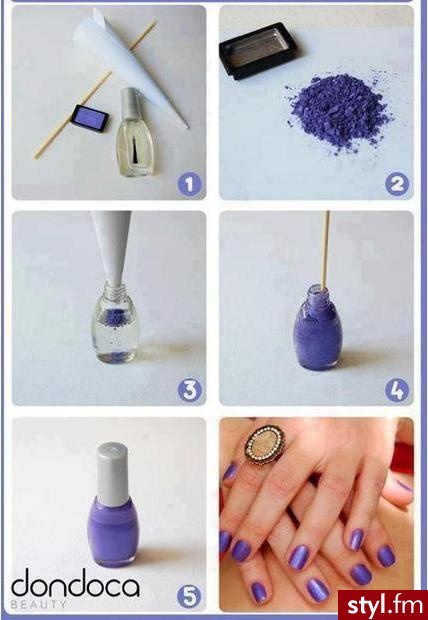 1

2

3

4

dondoca
BEAUTY

5

styl.fm