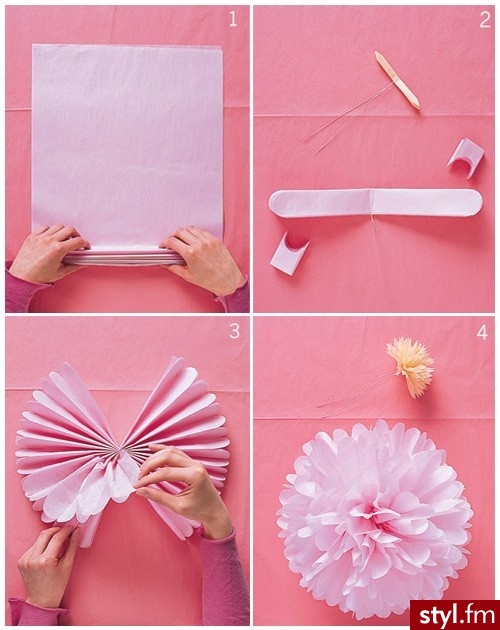 1

2

3

4

styl.fm