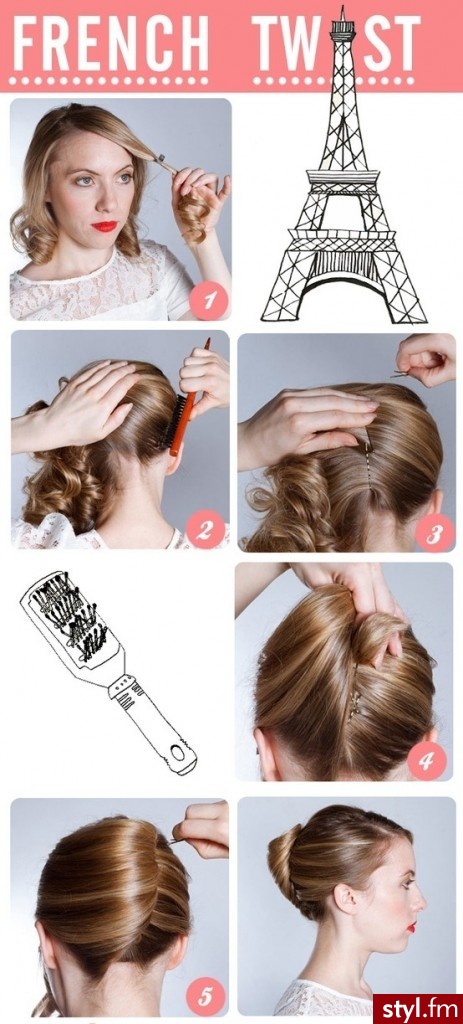 FRENCH TWIST

1

2

3

4

5

styl.fm