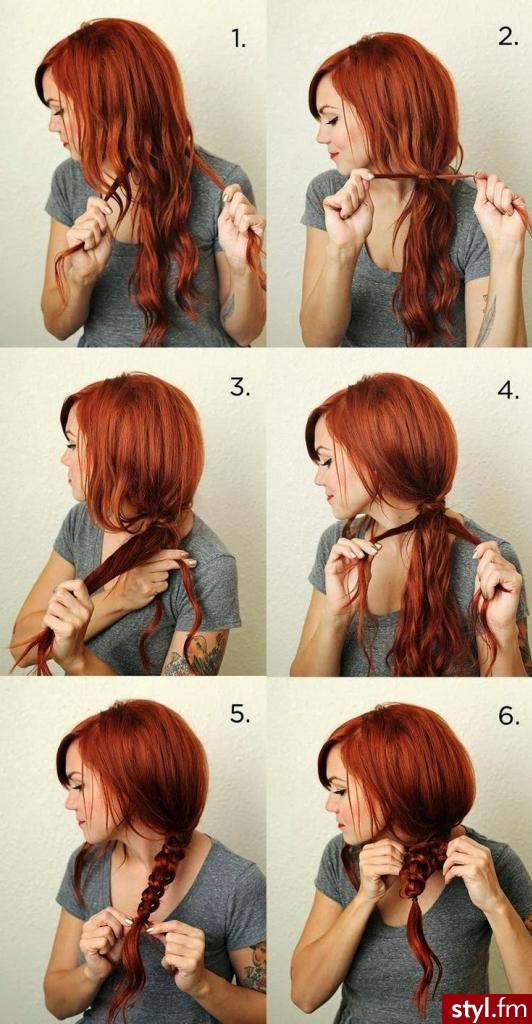 1.

2.

3.

4.

5.

6.

styl.fm