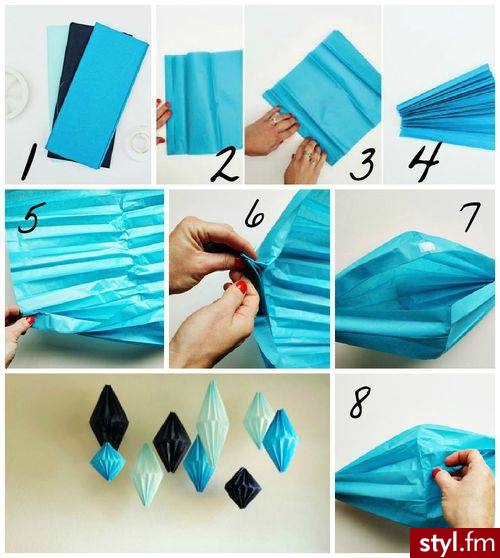 1
2
3
4
5
6
7
8
styl.fm