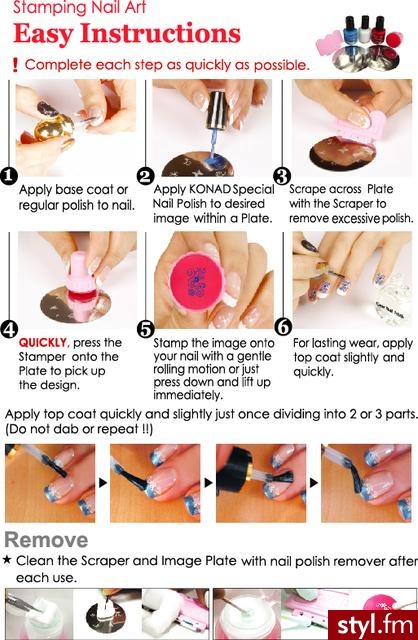 Stamping Nail Art
Easy Instructions
! Complete each step as quickly as possible.

1 Apply base coat or regular polish to nail.

2 Apply KONAD Special Nail Polish to desired image within a Plate.

3 Scrape across Plate with the Scraper to remove excessive polish.

4 QUICKLY, press the Stamper onto the Plate to pick up the design.

5 Stamp the image onto your nail with a gentle rolling motion or just press down and lift up immediately.

6 For lasting wear, apply top coat slightly and quickly.

Apply top coat quickly and slightly just once dividing into 2 or 3 parts. (Do not dab or repeat !!)

Remove
★ Clean the Scraper and Image Plate with nail polish remover after each use.

styl.fm