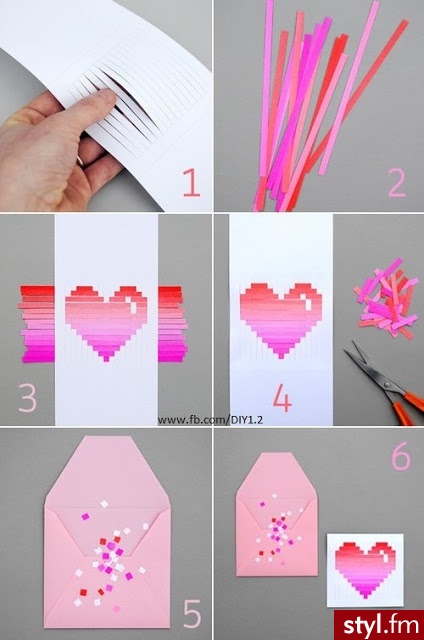 1

2

3

4

www.fb.com/DIY1.2

5

6

styl.fm