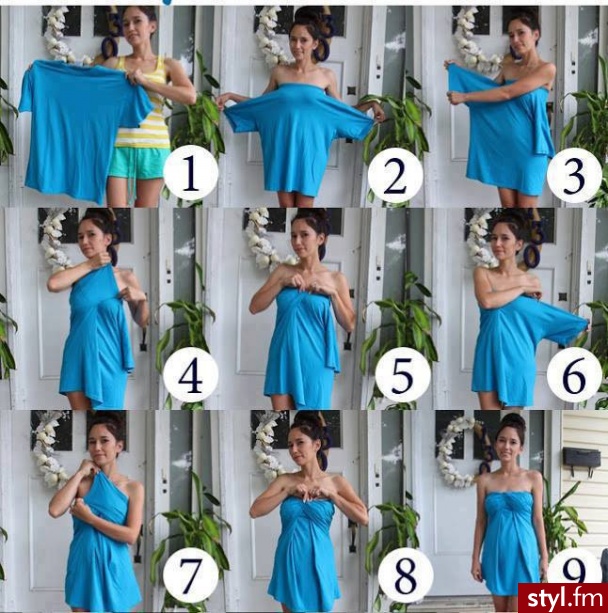 1

2

3

4

5

6

7

8

9

styl.fm