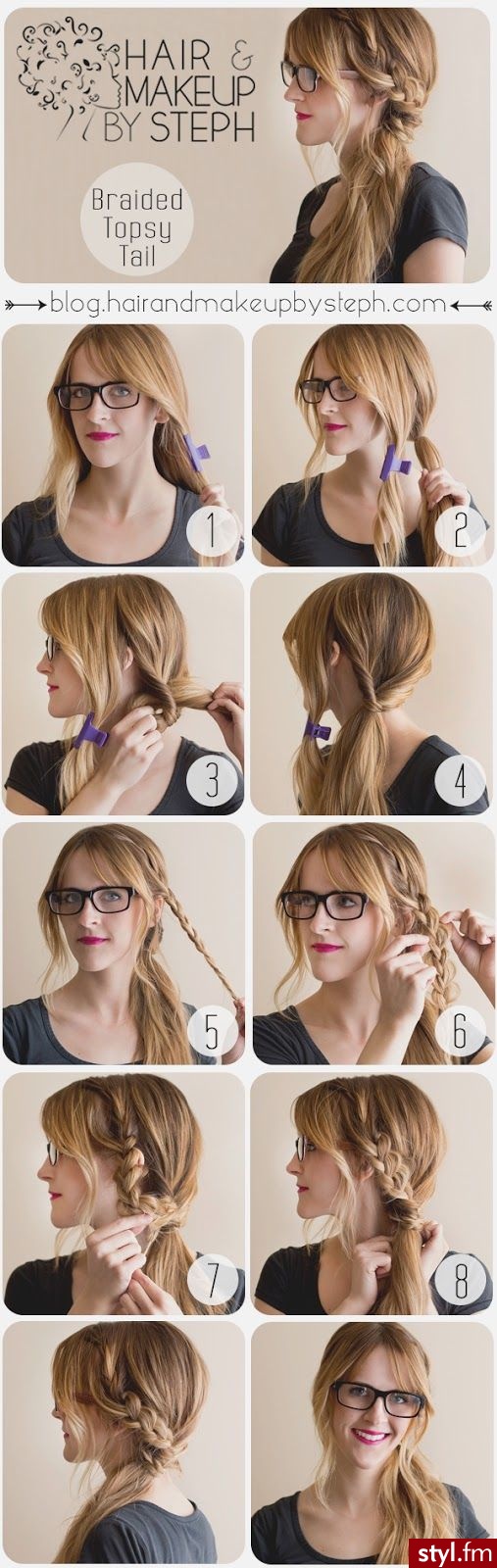 HAIR & MAKEUP BY STEPH

Braided Topsy Tail

blog.hairandmakeupbysteph.com

1

2

3

4

5

6

7

8

styl.fm