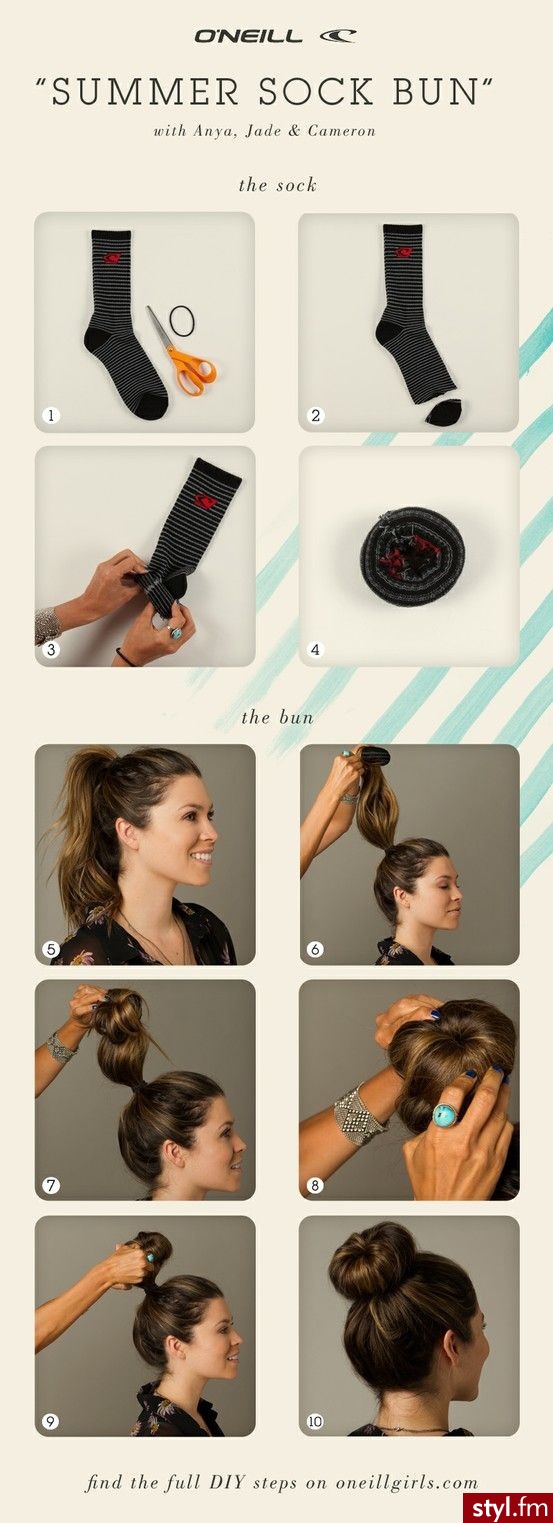 O'NEILL

"SUMMER SOCK BUN"

with Anya, Jade & Cameron

the sock

1

2

3

4

the bun

5

6

7

8

9

10

find the full DIY steps on oneillgirls.com

styl.fm