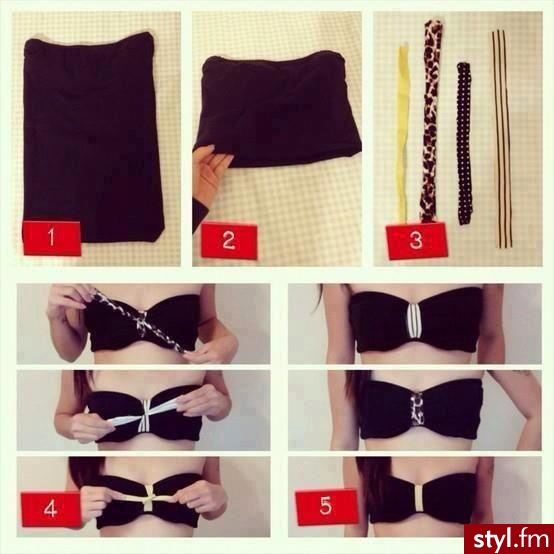 1

2

3

4

5

styl.fm