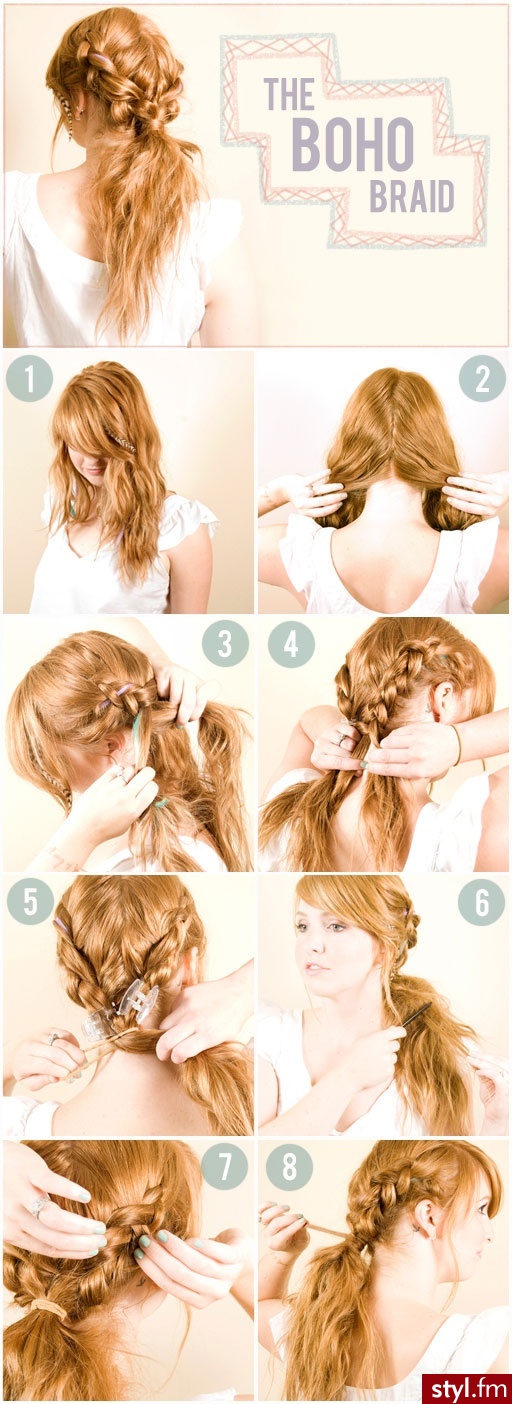 THE BOHO BRAID

1

2

3

4

5

6

7

8

styl.fm